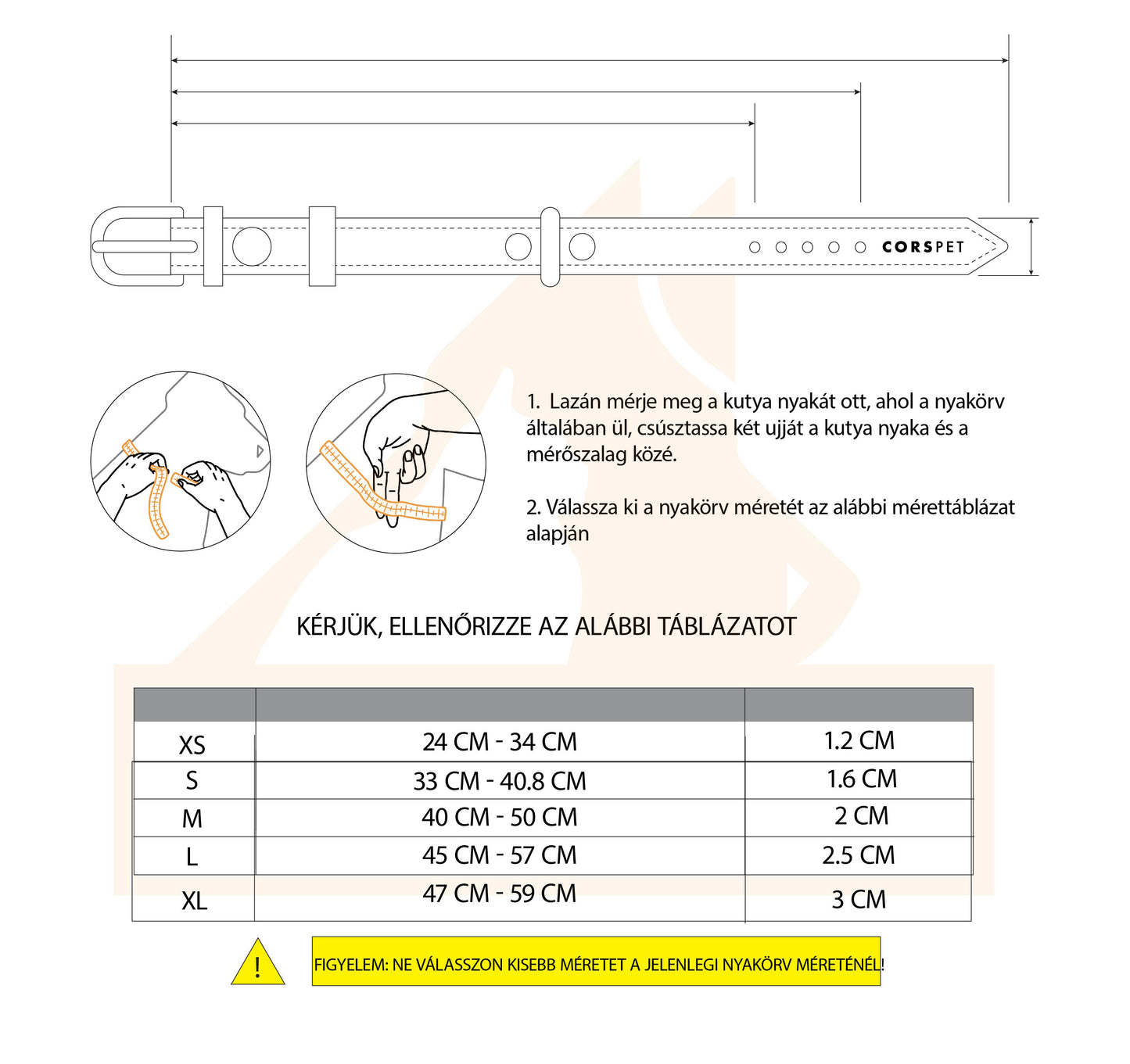 CORSPET

1. Lazán mérje meg a kutya nyakát ott, ahol a nyakörv általában ül, csúsztassa két ujját a kutya nyaka és a mérőszalag közé.

2. Válassza ki a nyakörv méretét az alábbi mérettáblázat alapján

KÉRJÜK, ELLENŐRIZZE AZ ALÁBBI TÁBLÁZATOT

| | | |
|---|---|---|
| XS | 24 CM - 34 CM | 1.2 CM |
| S | 33 CM - 40.8 CM | 1.6 CM |
| M | 40 CM - 50 CM | 2 CM |
| L | 45 CM - 57 CM | 2.5 CM |
| XL | 47 CM - 59 CM | 3 CM |

!

FIGYELEM: NE VÁLASSZON KISEBB MÉRETET A JELENLEGI NYAKÖRV MÉRETÉNÉL!