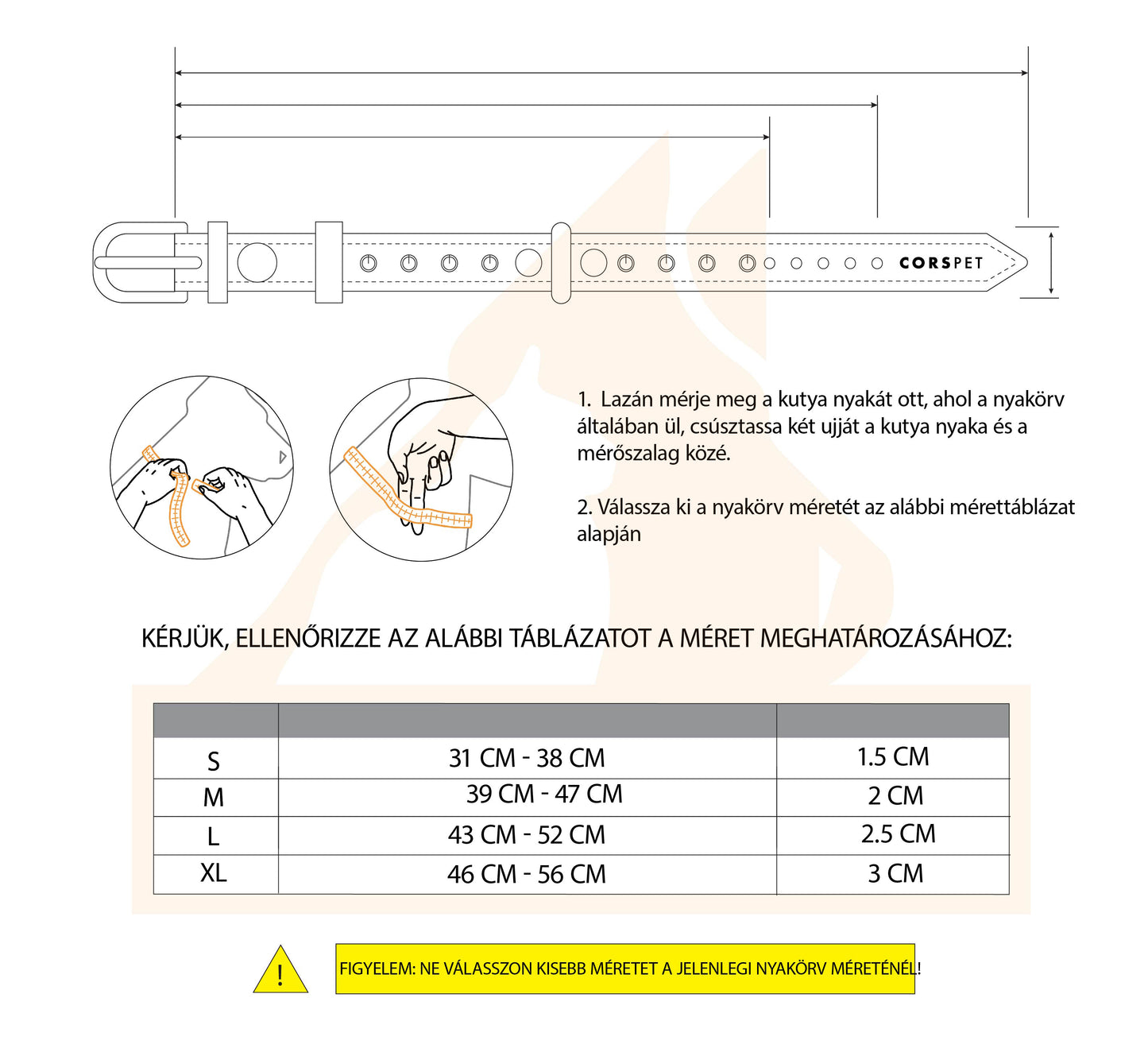 CORSPET

1. Lazán mérje meg a kutya nyakát ott, ahol a nyakörv általában ül, csúsztassa két ujját a kutya nyaka és a mérőszalag közé.

2. Válassza ki a nyakörv méretét az alábbi mérettáblázat alapján

KÉRJÜK, ELLENŐRIZZE AZ ALÁBBI TÁBLÁZATOT A MÉRET MEGHATÁROZÁSÁHOZ:

| | | |
|---|---|---|
| S | 31 CM - 38 CM | 1.5 CM |
| M | 39 CM - 47 CM | 2 CM |
| L | 43 CM - 52 CM | 2.5 CM |
| XL | 46 CM - 56 CM | 3 CM |

!

FIGYELEM: NE VÁLASSZON KISEBB MÉRETET A JELENLEGI NYAKÖRV MÉRETÉNÉL!